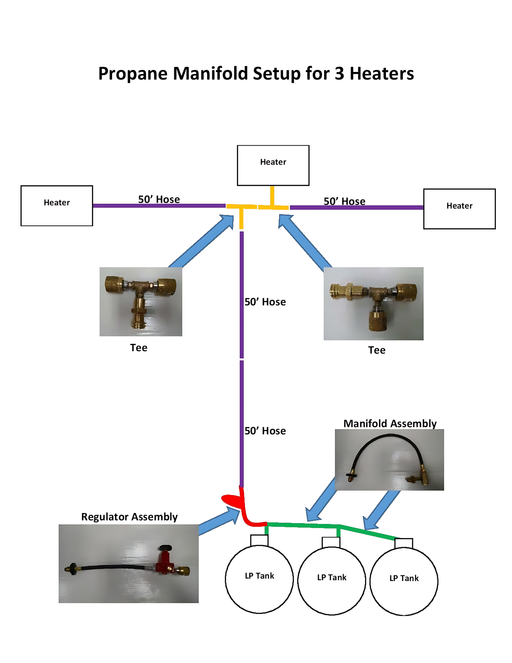 Propane Manifold Setup for 3 Heaters

Heater

Heater

50' Hose

50' Hose

Heater

50' Hose

Tee

Tee

50' Hose

Manifold Assembly

Regulator Assembly

LP Tank

LP Tank

LP Tank