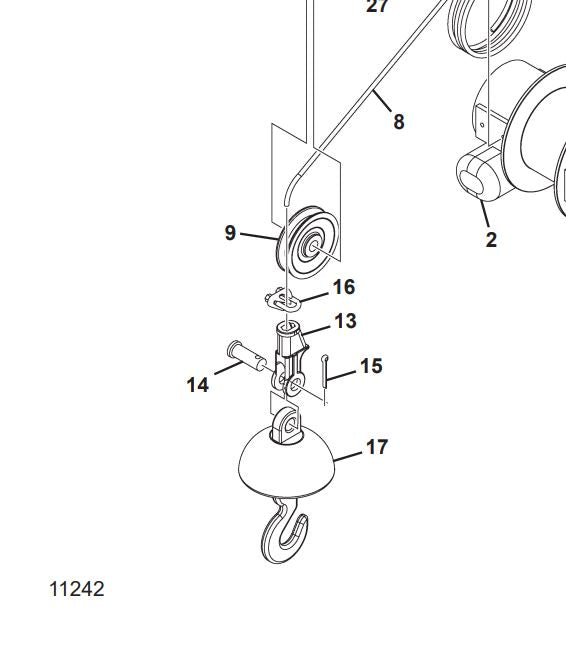 27
8
2
9
16
13
15
14
17
11242