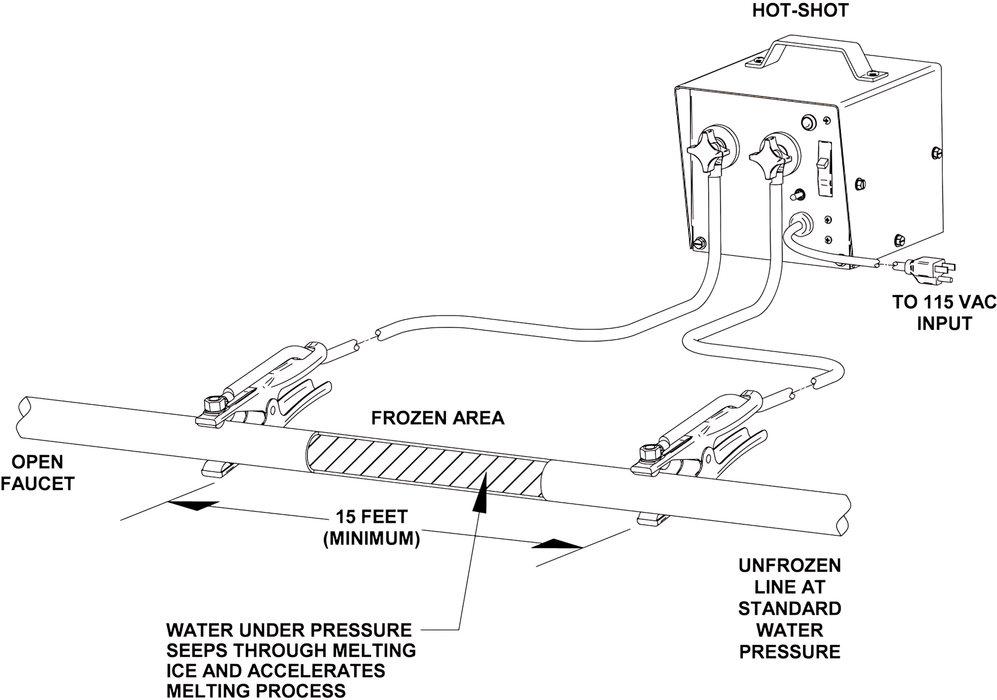 HOT-SHOT

TO 115 VAC INPUT

FROZEN AREA

OPEN FAUCET

15 FEET (MINIMUM)

UNFROZEN LINE AT STANDARD WATER PRESSURE

WATER UNDER PRESSURE SEEPS THROUGH MELTING ICE AND ACCELERATES MELTING PROCESS