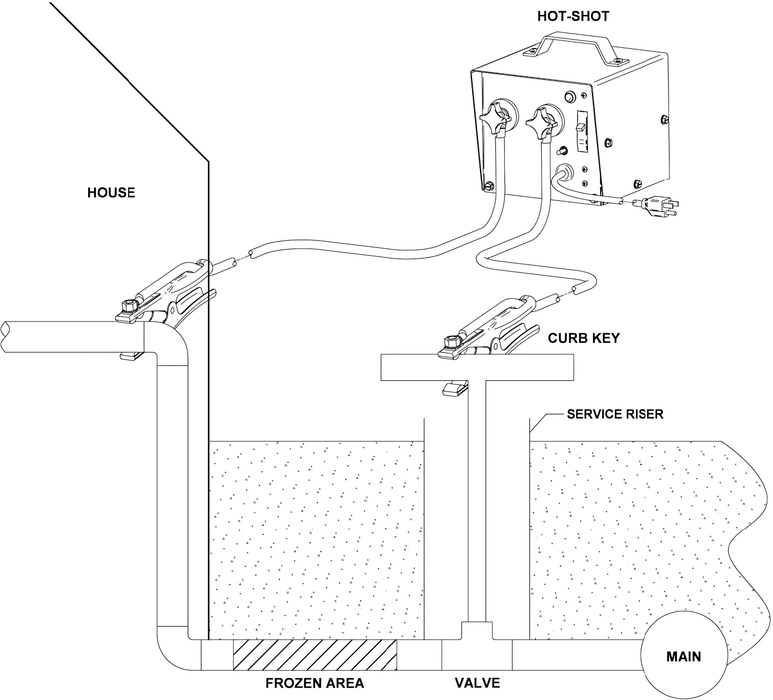 HOT-SHOT

HOUSE

CURB KEY

SERVICE RISER

MAIN

FROZEN AREA

VALVE