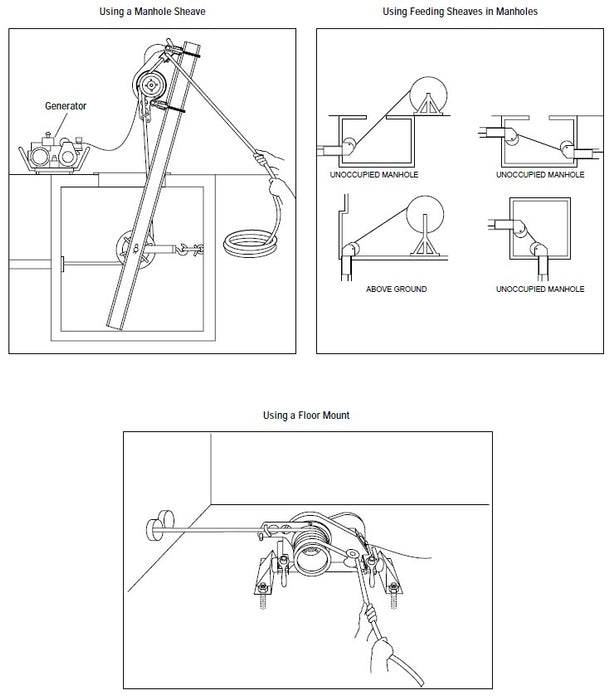 Using a Manhole Sheave

Generator

Using Feeding Sheaves in Manholes

UNOCCUPIED MANHOLE

UNOCCUPIED MANHOLE

ABOVE GROUND

UNOCCUPIED MANHOLE

Using a Floor Mount