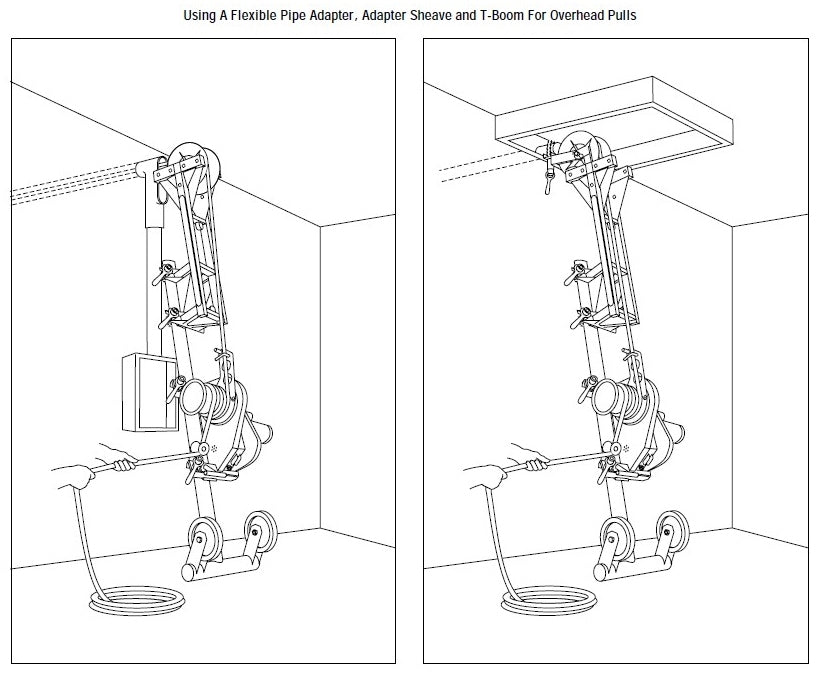 Using A Flexible Pipe Adapter, Adapter Sheave and T-Boom For Overhead Pulls