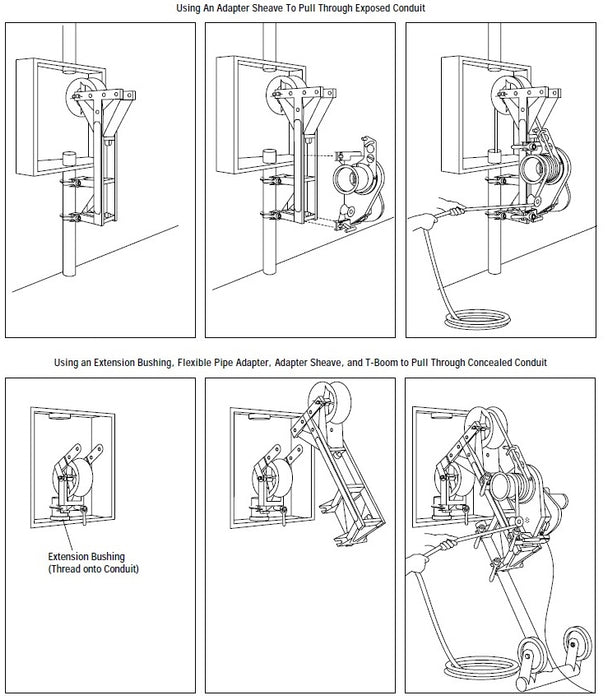 Using An Adapter Sheave To Pull Through Exposed Conduit

Using an Extension Bushing, Flexible Pipe Adapter, Adapter Sheave, and T-Boom to Pull Through Concealed Conduit

Extension Bushing
(Thread onto Conduit)