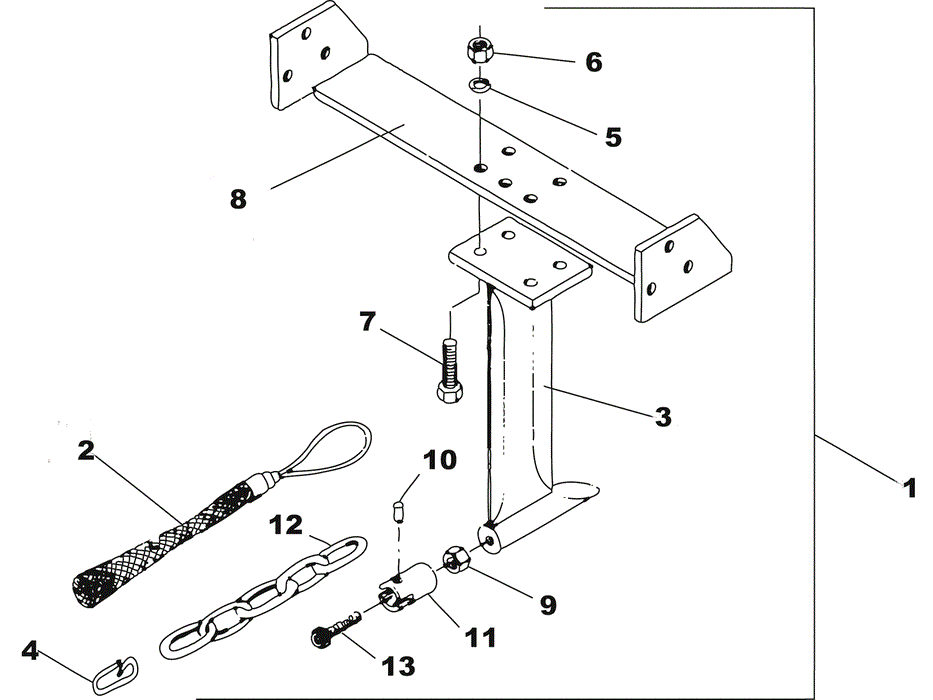 6
5
8
7
3
2
10
1
12
9
11
4
13